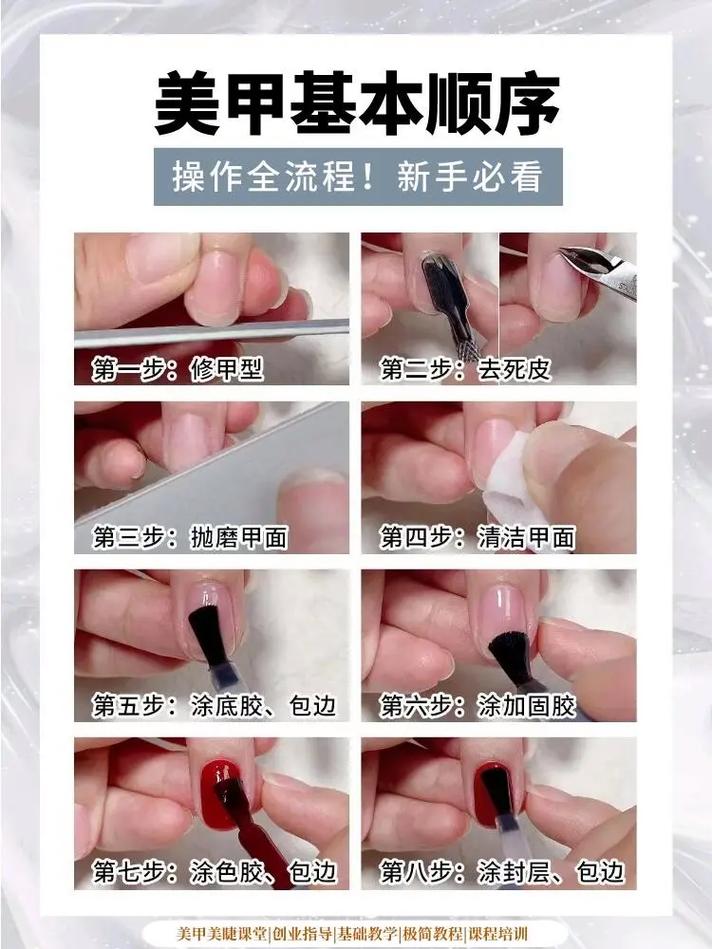 美甲基本顺序

操作全流程！新手必看

第一步：修甲型

第二步：去死皮

第三步：抛磨甲面

第四步：清洁甲面

第五步：涂底胶、包边

第六步：涂加固胶

第七步：涂色胶、包边

第八步：涂封层、包边

美甲美睫课堂|创业指导|基础教学|极简教程|课程培训