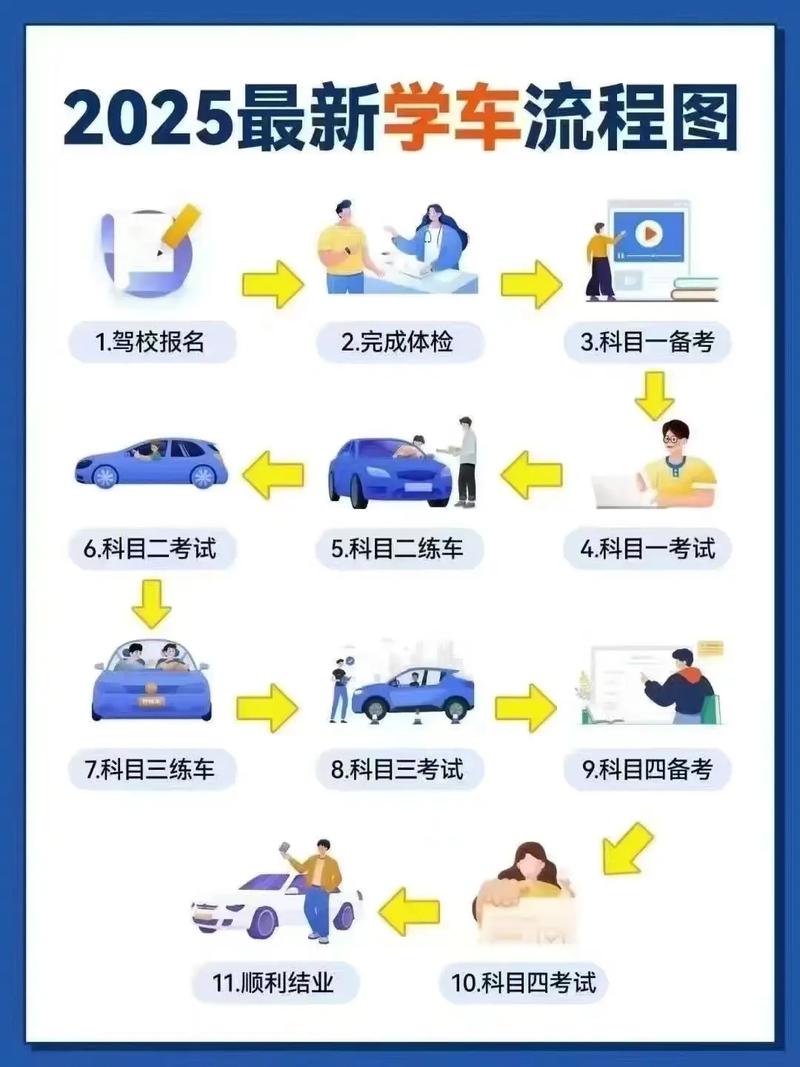 2025最新学车流程图

1.驾校报名

2.完成体检

3.科目一备考

4.科目一考试

5.科目二练车

6.科目二考试

7.科目三练车

8.科目三考试

9.科目四备考

10.科目四考试

11.顺利结业