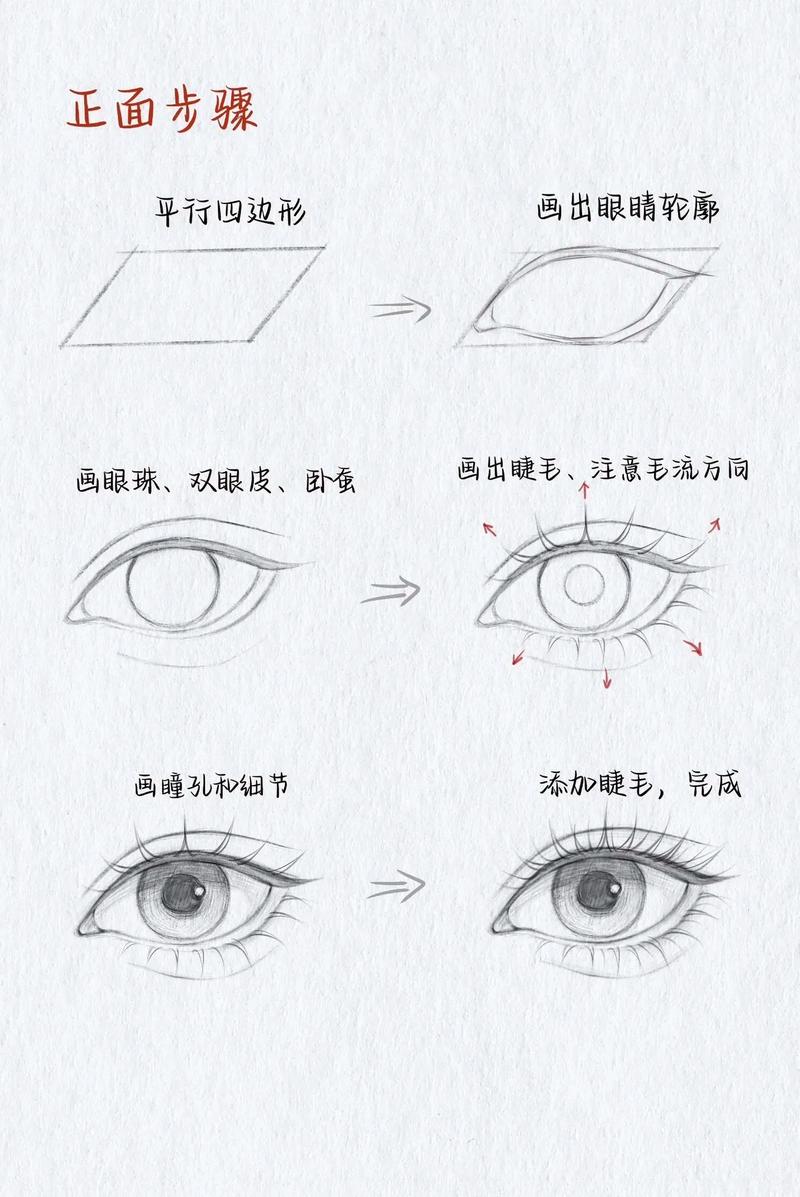 正面步骤

平行四边形

画出眼睛轮廓

画眼珠、双眼皮、卧蚕

画出睫毛、注意毛流方向

画瞳孔和细节

添加睫毛，完成