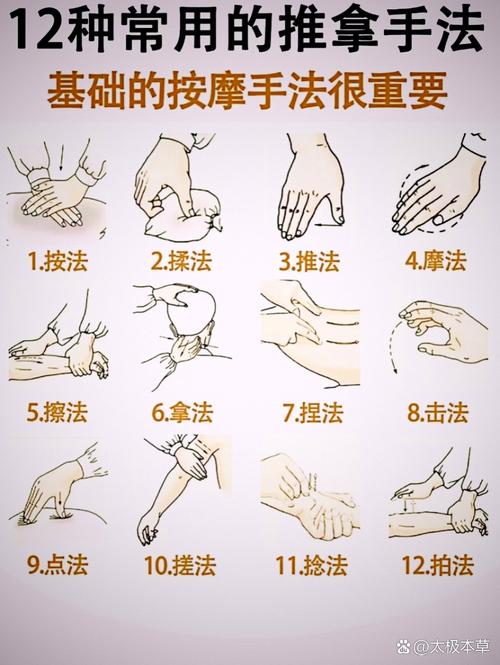 12种常用的推拿手法

基础的按摩手法很重要

1.按法

2.揉法

3.推法

4.摩法

5.擦法

6.拿法

7.捏法

8.击法

9.点法

10.搓法

11.捻法

12.拍法

@太极本草