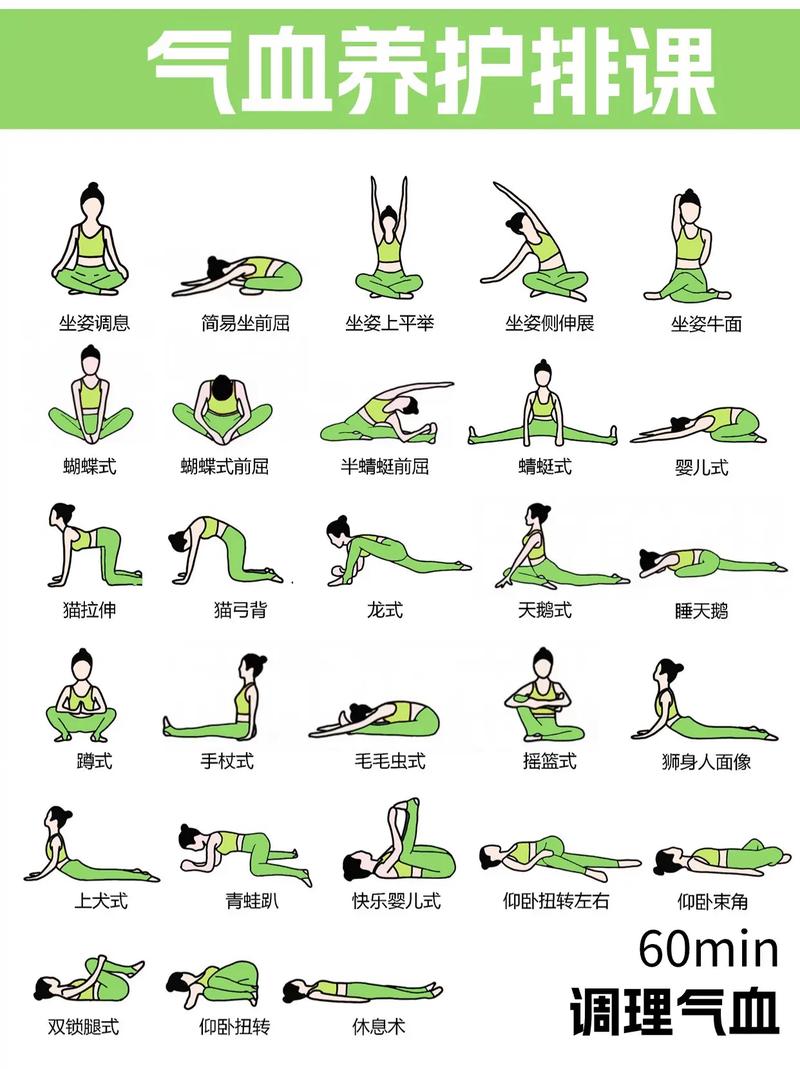 气血养护排课

坐姿调息
简易坐前屈
坐姿上平举
坐姿侧伸展
坐姿牛面

蝴蝶式
蝴蝶式前屈
半蜻蜓前屈
蜻蜓式
婴儿式

猫拉伸
猫弓背
龙式
天鹅式
睡天鹅

蹲式
手杖式
毛毛虫式
摇篮式
狮身人面像

上犬式
青蛙趴
快乐婴儿式
仰卧扭转左右
仰卧束角

双锁腿式
仰卧扭转
休息术

60min
调理气血