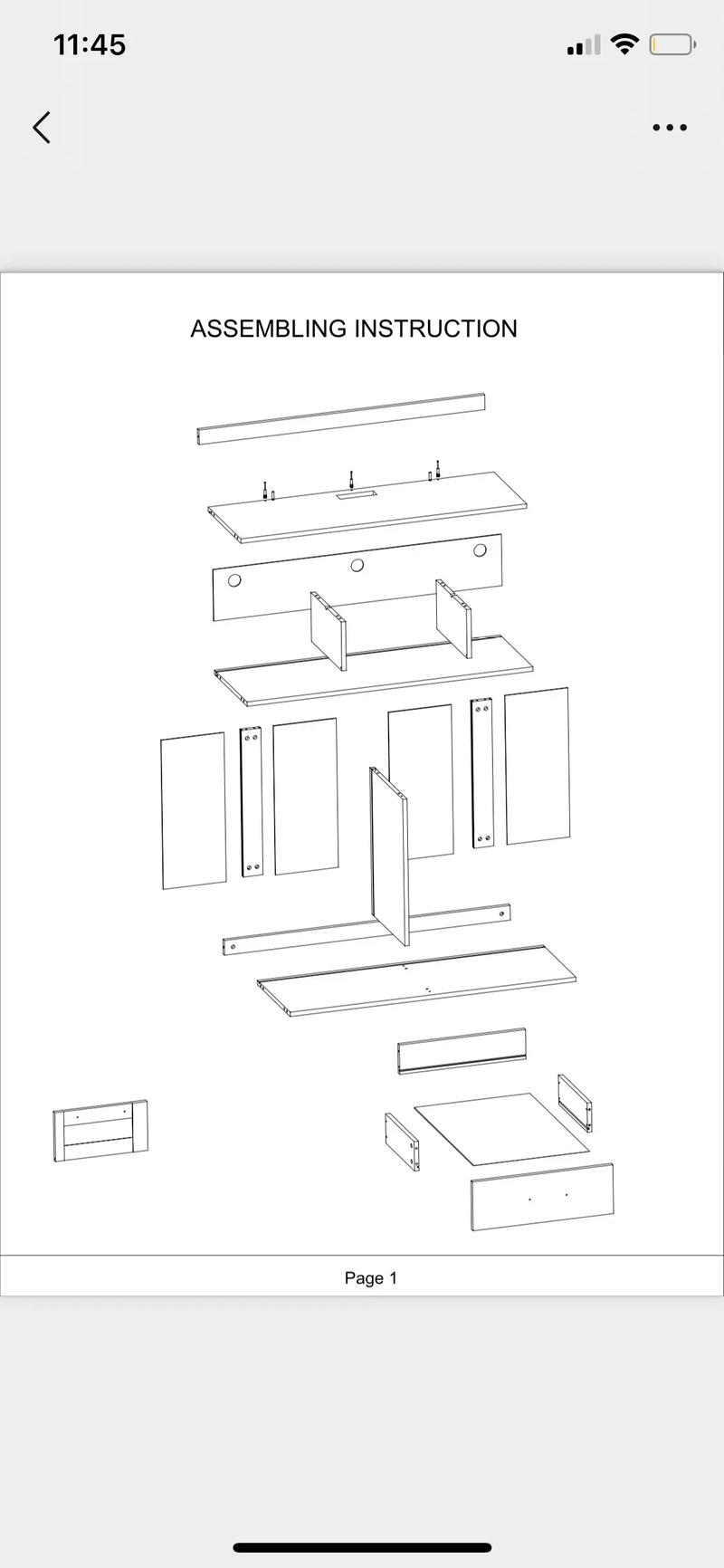 11:45

ASSEMBLING INSTRUCTION

Page 1