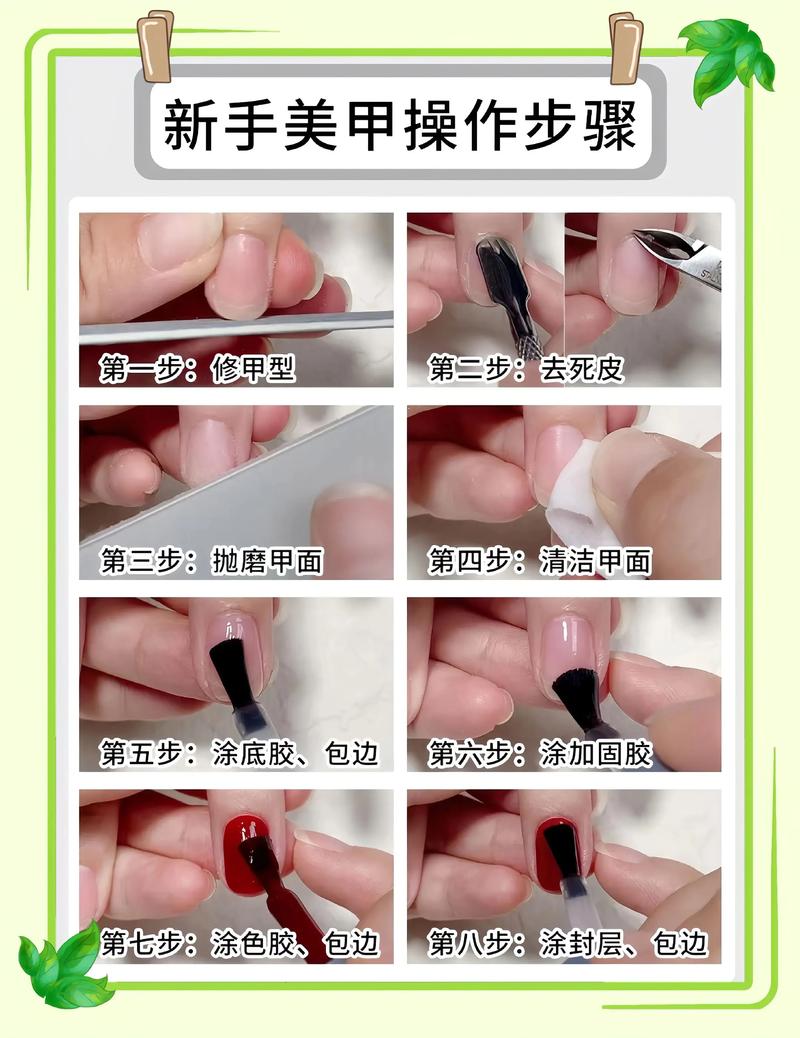 新手美甲操作步骤

第一步：修甲型

第二步：去死皮

第三步：抛磨甲面

第四步：清洁甲面

第五步：涂底胶、包边

第六步：涂加固胶

第七步：涂色胶、包边

第八步：涂封层、包边