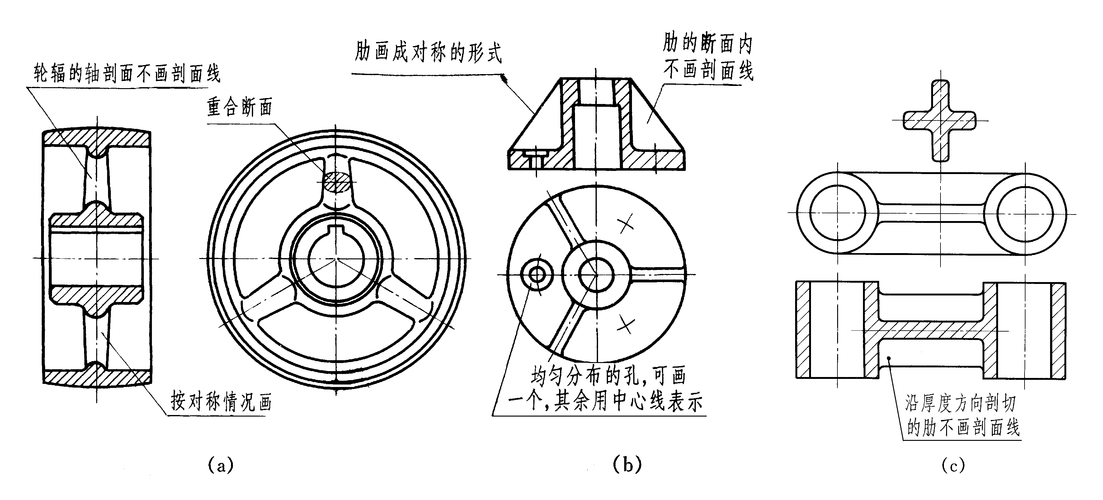 轮辐的轴剖面不画剖面线

重合断面

按对称情况画

(a)

肋画成对称的形式

肋的断面内不画剖面线

均匀分布的孔,可画一个,其余用中心线表示

(b)

沿厚度方向剖切的肋不画剖面线

(c)